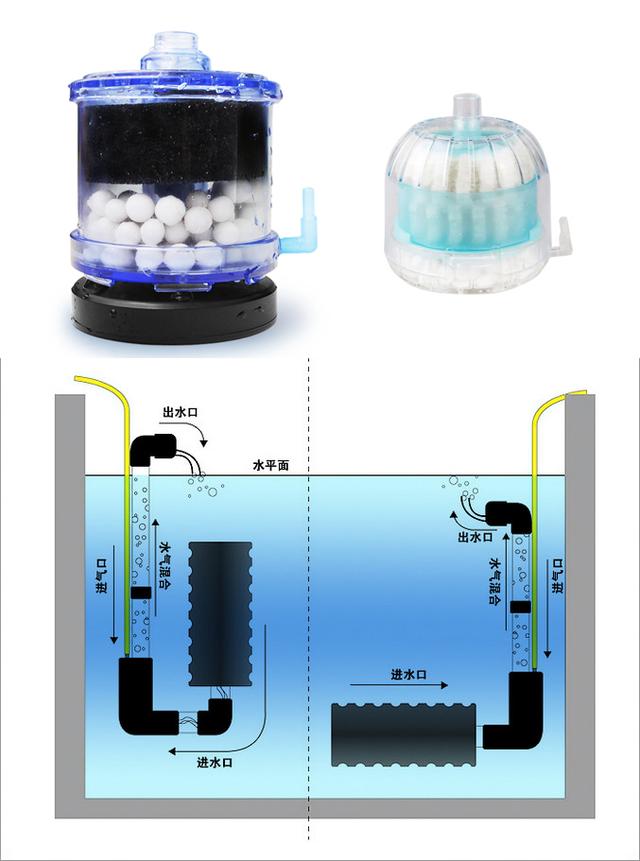 出水口

水平面

进气口

水气混合

进水口

出水口

水气混合

进气口

进水口